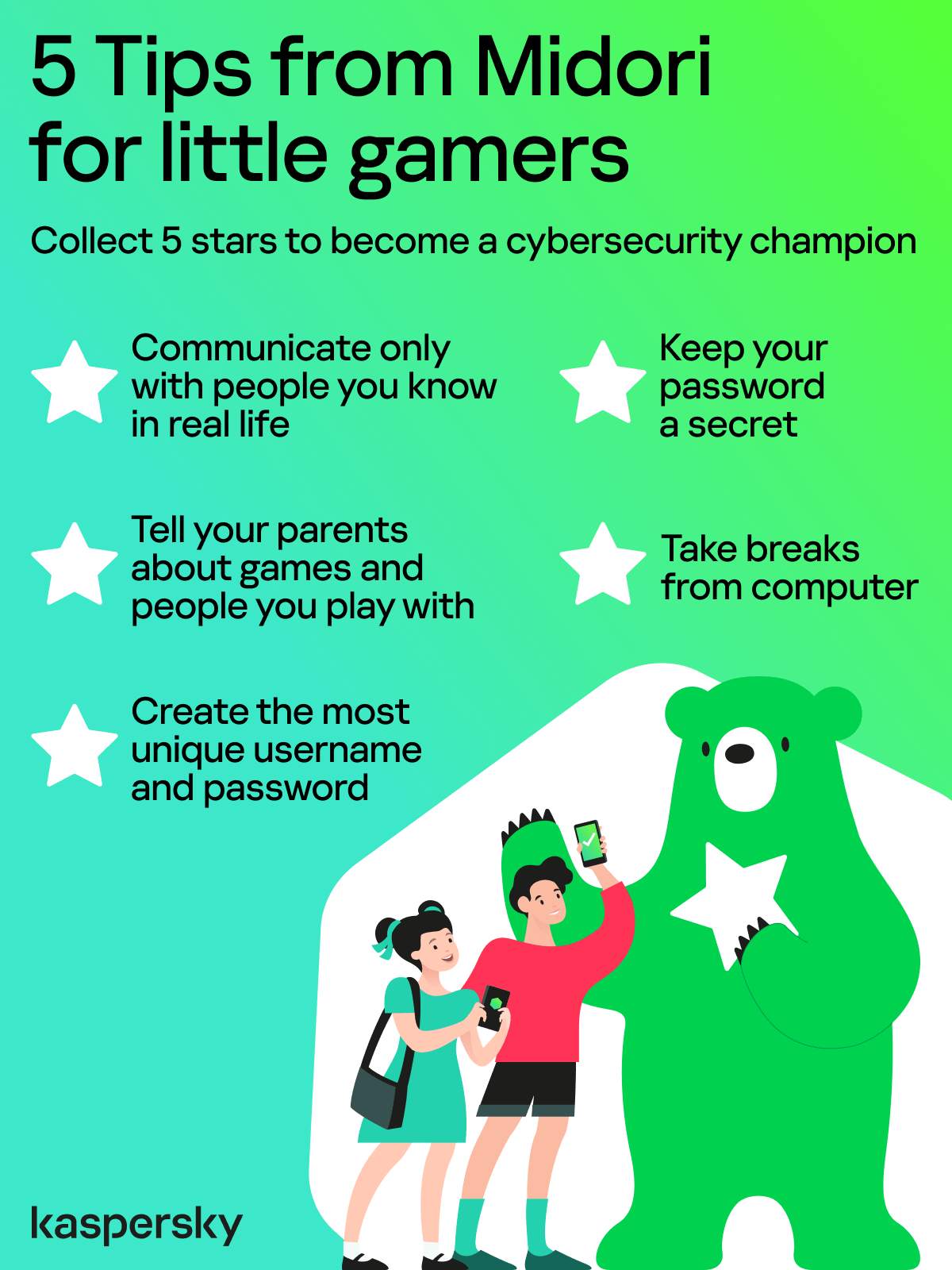 5 Tips from Midori for little gamers

Collect 5 stars to become a cybersecurity champion

Communicate only with people you know in real life

Tell your parents about games and people you play with

Create the most unique username and password

Keep your password a secret

Take breaks from computer

kaspersky